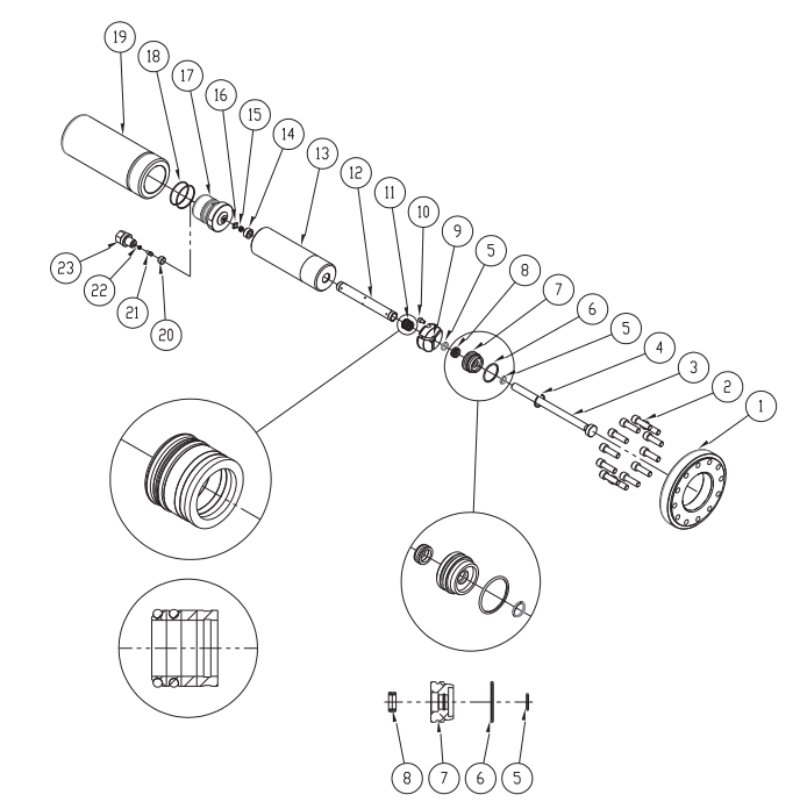 19
18
17
16
15
14
13
12
11
10
9
5
8
7
6
5
4
3
2
1
23
22
21
20
8
7
6
5